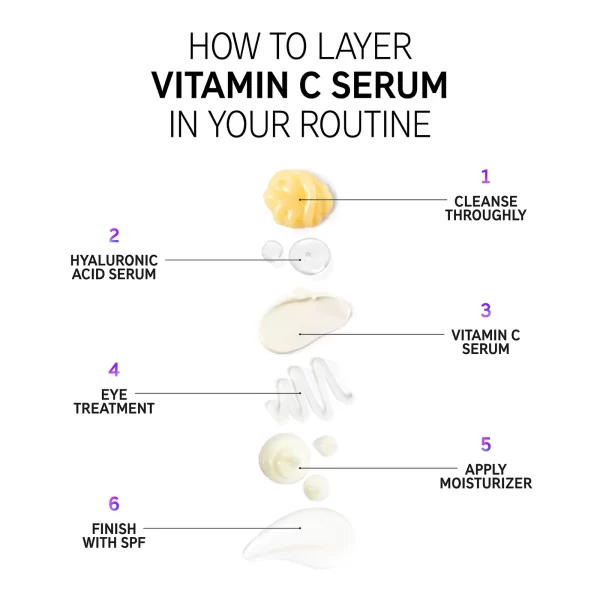 HOW TO LAYER
VITAMIN C SERUM
IN YOUR ROUTINE

1
CLEANSE THROUGHLY

2
HYALURONIC ACID SERUM

3
VITAMIN C SERUM

4
EYE TREATMENT

5
APPLY MOISTURIZER

6
FINISH WITH SPF